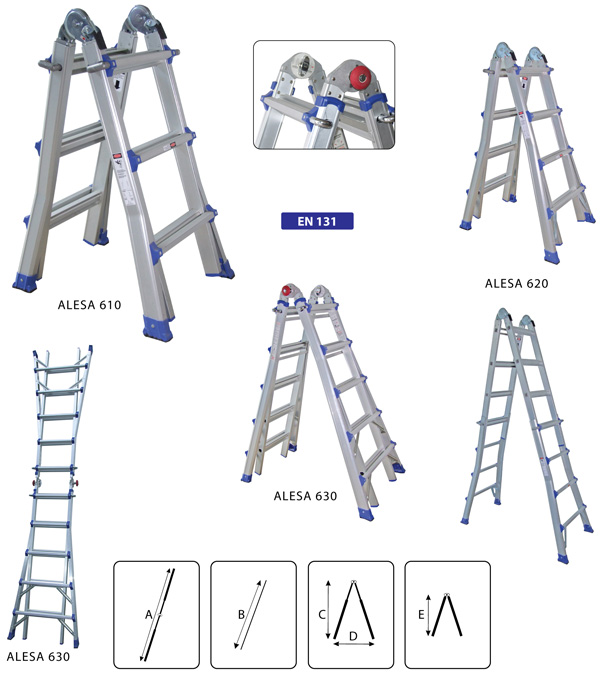 EN 131

ALESA 610

ALESA 620

ALESA 630

ALESA 630

A

B

C

D

E