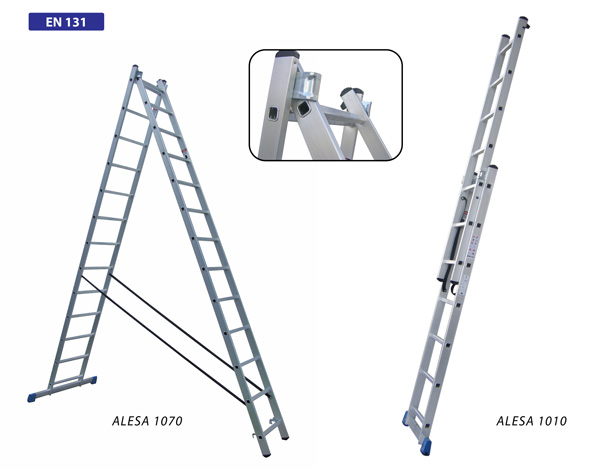 EN 131

ALESA 1070

ALESA 1010